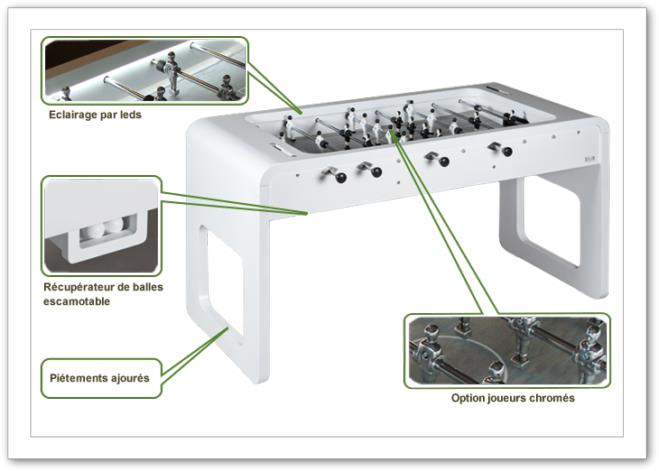 Eclairage par leds

Récupérateur de balles escamotable

Piétements ajourés

Option joueurs chromés